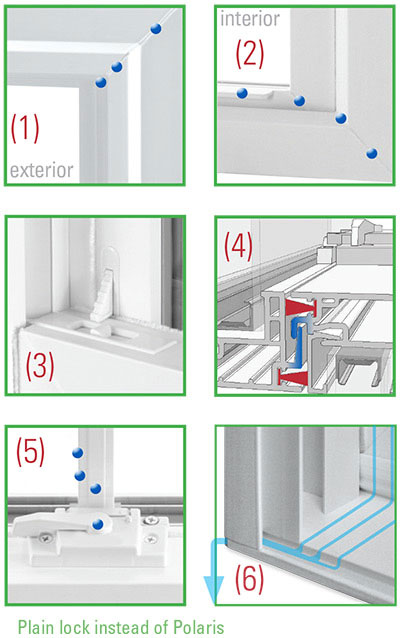 (1)
exterior

interior
(2)

(3)

(4)

(5)

(6)

Plain lock instead of Polaris